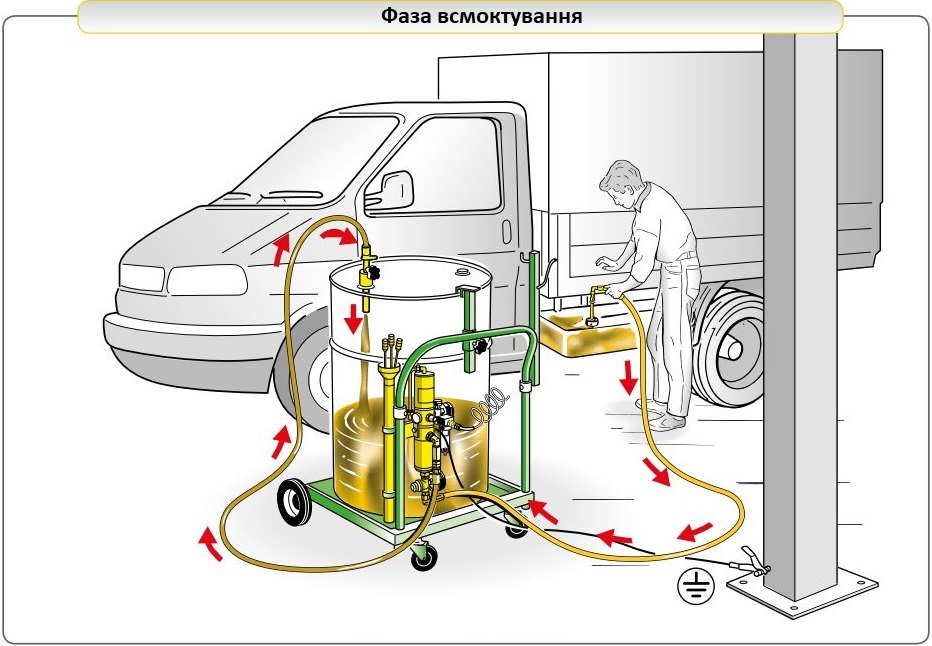 Фаза всмоктування